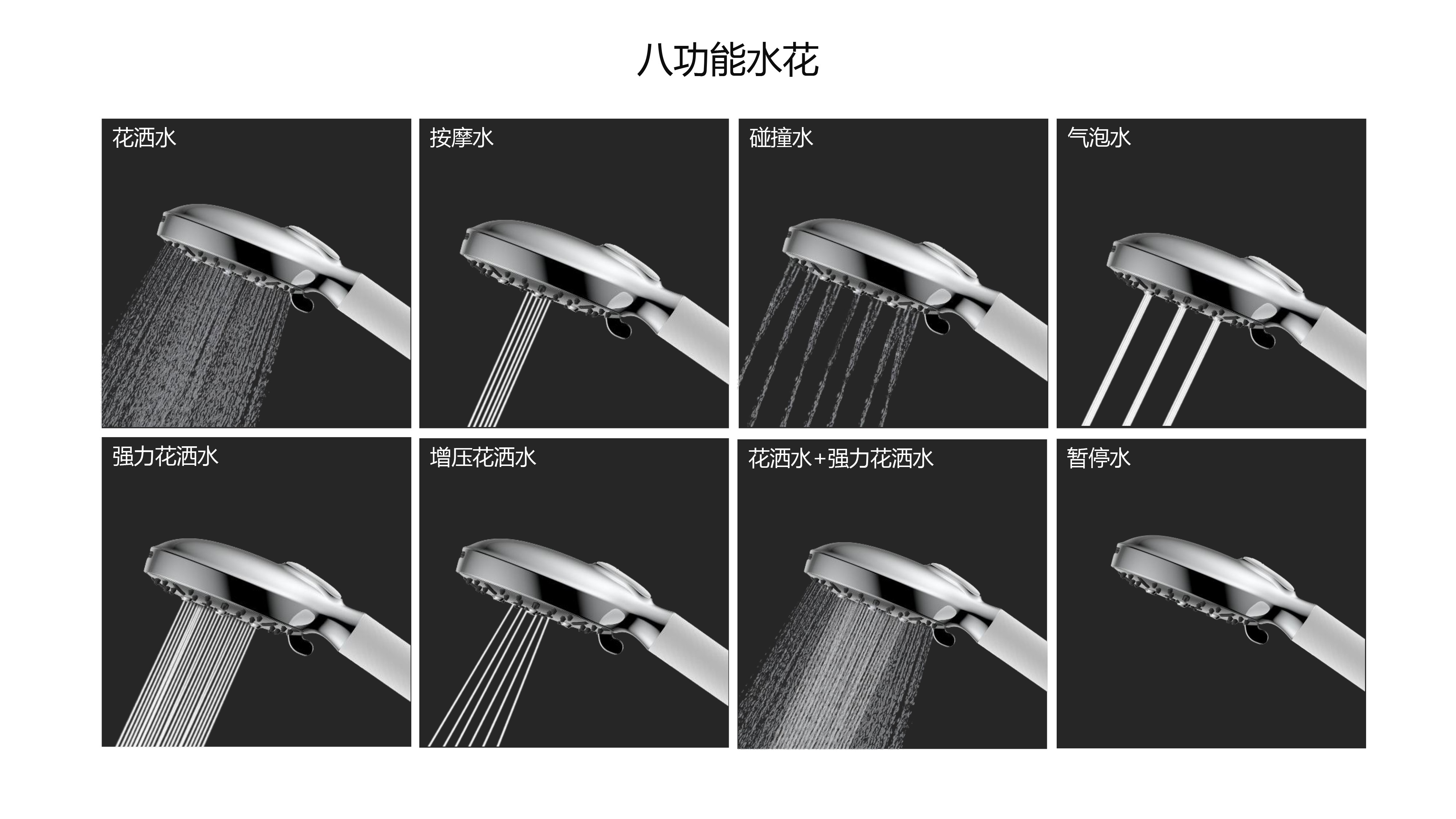 八功能水花

花洒水

按摩水

碰撞水

气泡水

强力花洒水

增压花洒水

花洒水+强力花洒水

暂停水